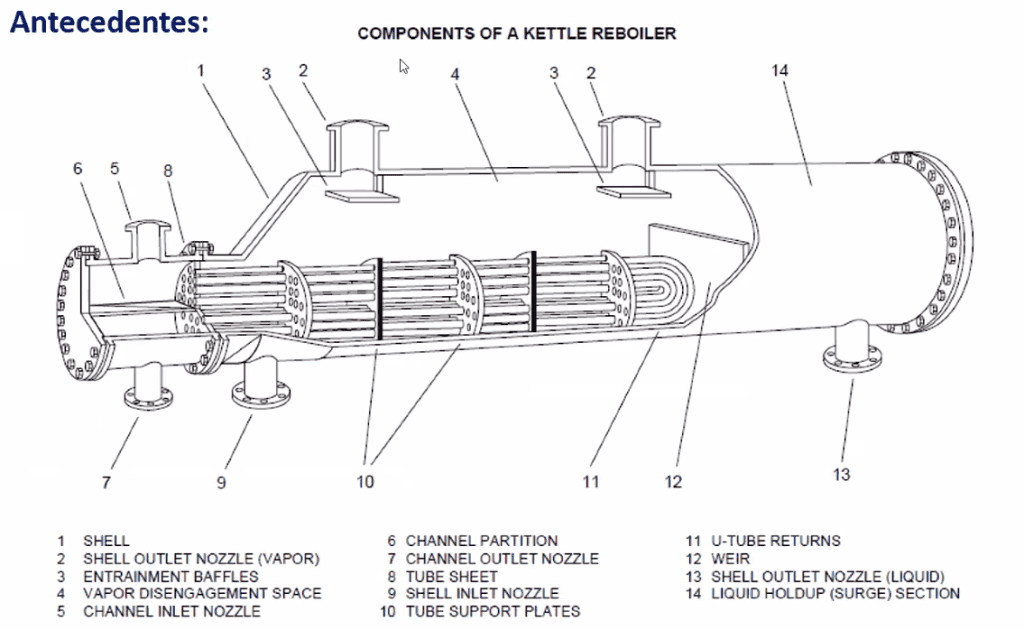 Antecedentes:

COMPONENTS OF A KETTLE REBOILER

1 3 2 4 3 2 14
6 5 8
7 9 10 11 12 13

1 SHELL
2 SHELL OUTLET NOZZLE (VAPOR)
3 ENTRAINMENT BAFFLES
4 VAPOR DISENGAGEMENT SPACE
5 CHANNEL INLET NOZZLE

6 CHANNEL PARTITION
7 CHANNEL OUTLET NOZZLE
8 TUBE SHEET
9 SHELL INLET NOZZLE
10 TUBE SUPPORT PLATES

11 U-TUBE RETURNS
12 WEIR
13 SHELL OUTLET NOZZLE (LIQUID)
14 LIQUID HOLDUP (SURGE) SECTION